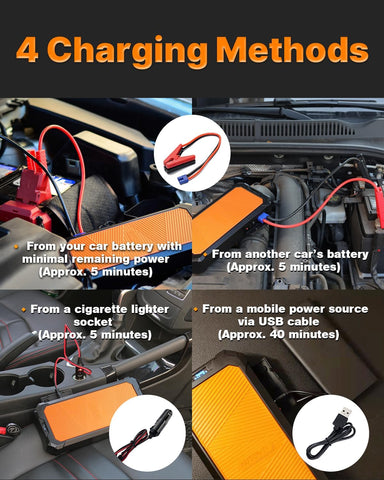 4 Charging Methods

From your car battery with minimal remaining power (Approx. 5 minutes)

From another car's battery (Approx. 5 minutes)

From a cigarette lighter socket (Approx. 5 minutes)

From a mobile power source via USB cable (Approx. 40 minutes)